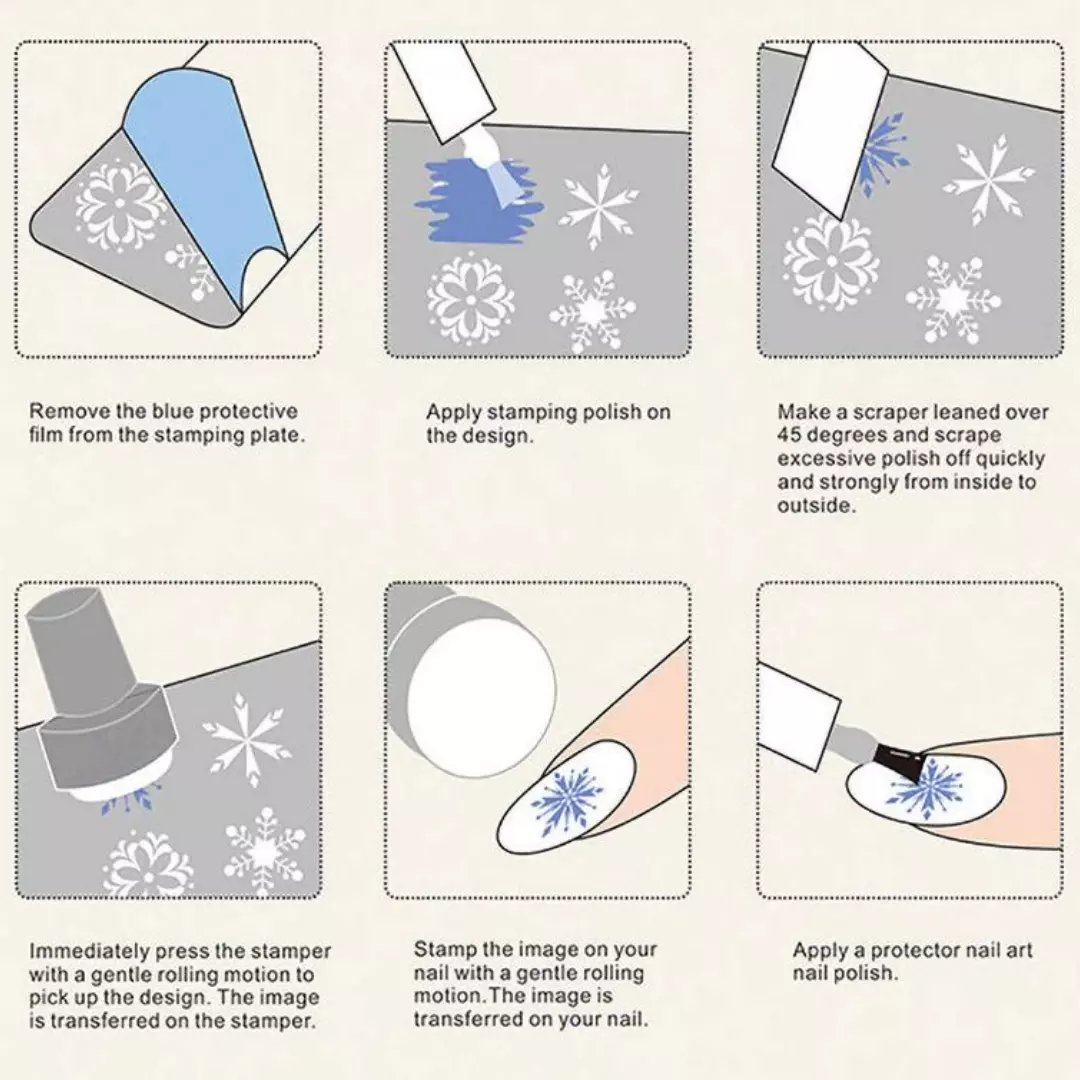 Remove the blue protective film from the stamping plate.

Apply stamping polish on the design.

Make a scraper leaned over 45 degrees and scrape excessive polish off quickly and strongly from inside to outside.

Immediately press the stamper with a gentle rolling motion to pick up the design. The image is transferred on the stamper.

Stamp the image on your nail with a gentle rolling motion.The image is transferred on your nail.

Apply a protector nail art nail polish.